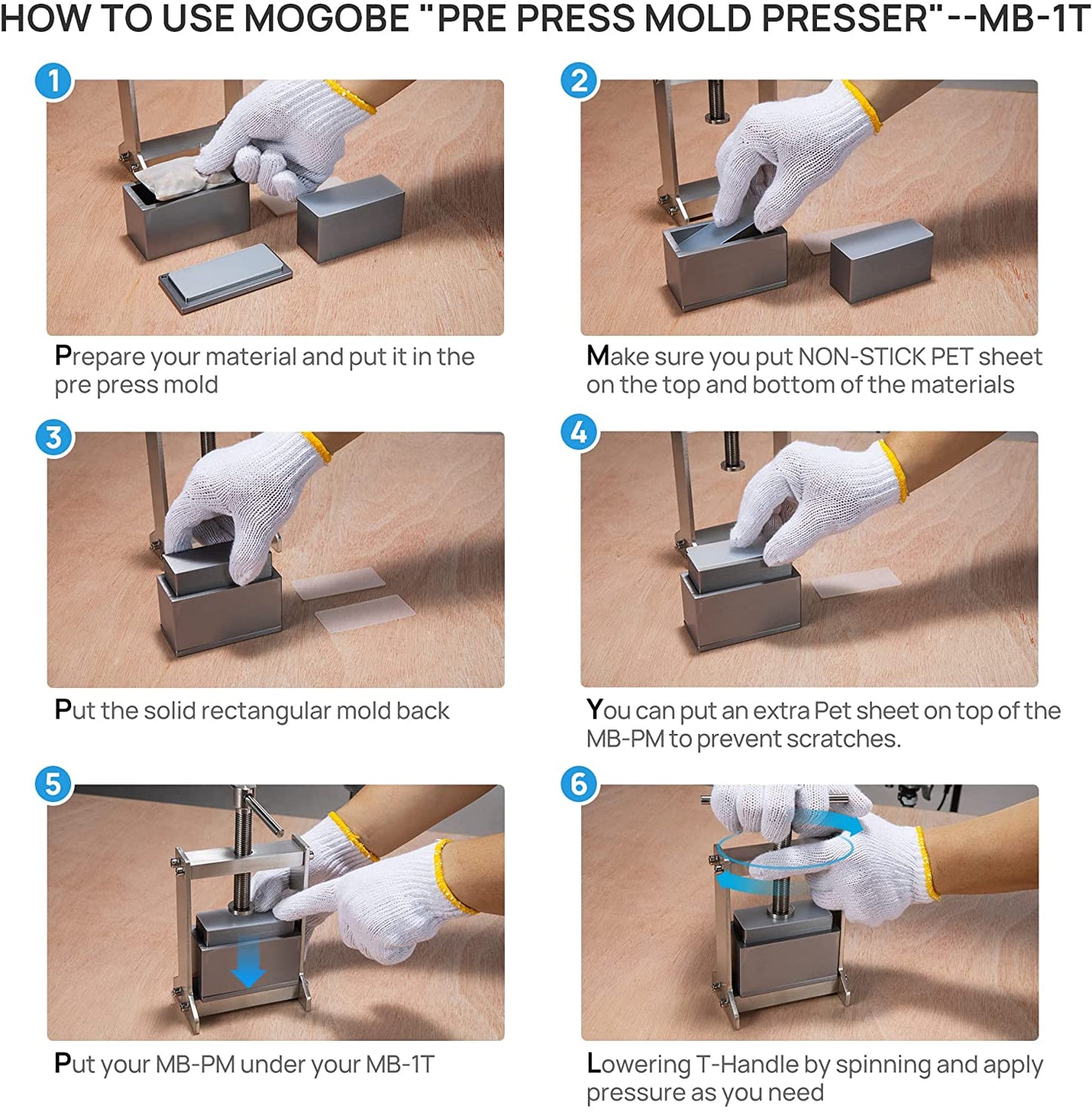 HOW TO USE MOGOBE "PRE PRESS MOLD PRESSER"--MB-1T

1

Prepare your material and put it in the pre press mold

2

Make sure you put NON-STICK PET sheet on the top and bottom of the materials

3

Put the solid rectangular mold back

4

You can put an extra Pet sheet on top of the MB-PM to prevent scratches.

5

Put your MB-PM under your MB-1T

6

Lowering T-Handle by spinning and apply pressure as you need