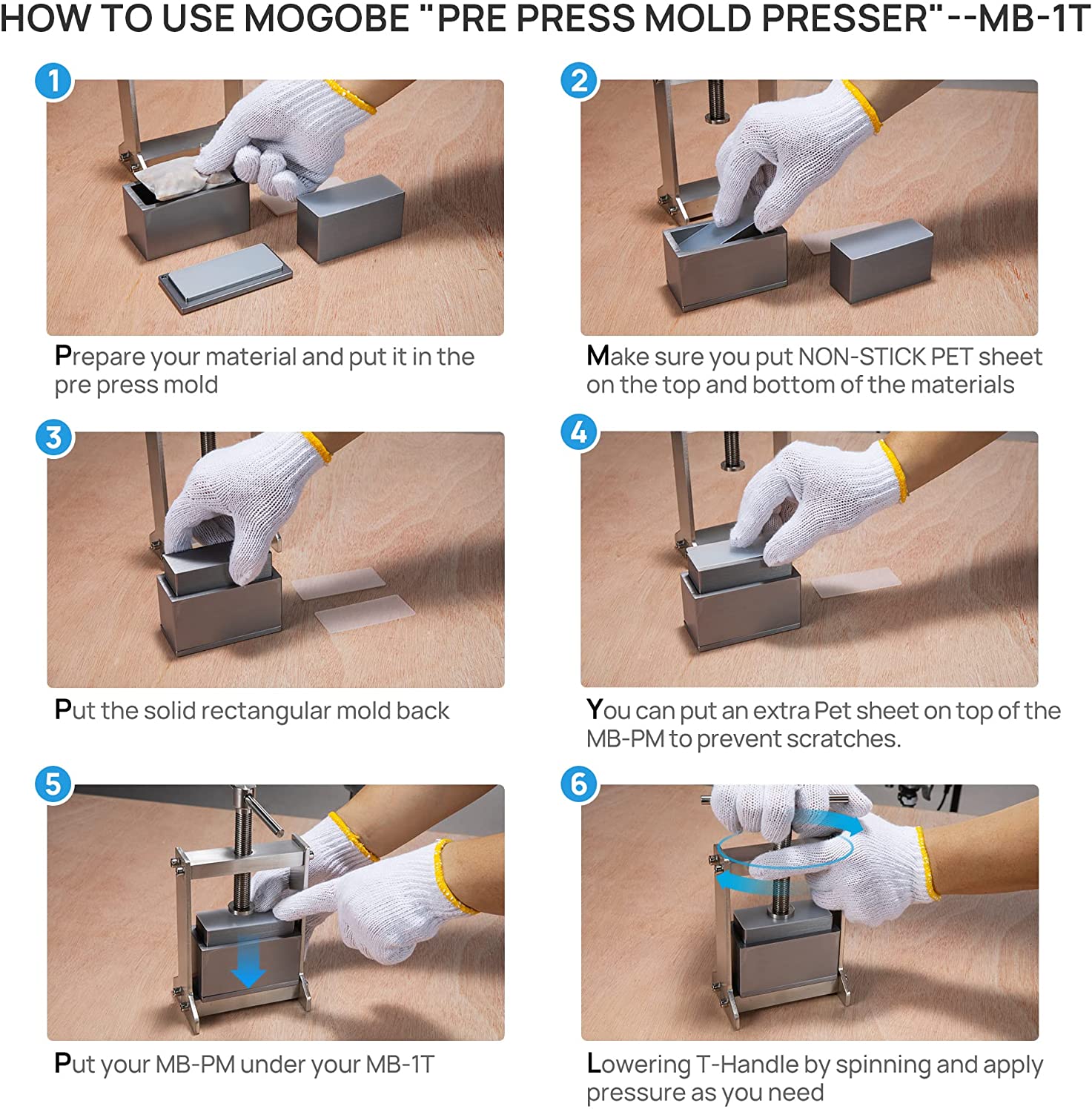 HOW TO USE MOGOBE "PRE PRESS MOLD PRESSER"--MB-1T

1

Prepare your material and put it in the pre press mold

2

Make sure you put NON-STICK PET sheet on the top and bottom of the materials

3

Put the solid rectangular mold back

4

You can put an extra Pet sheet on top of the MB-PM to prevent scratches.

5

Put your MB-PM under your MB-1T

6

Lowering T-Handle by spinning and apply pressure as you need